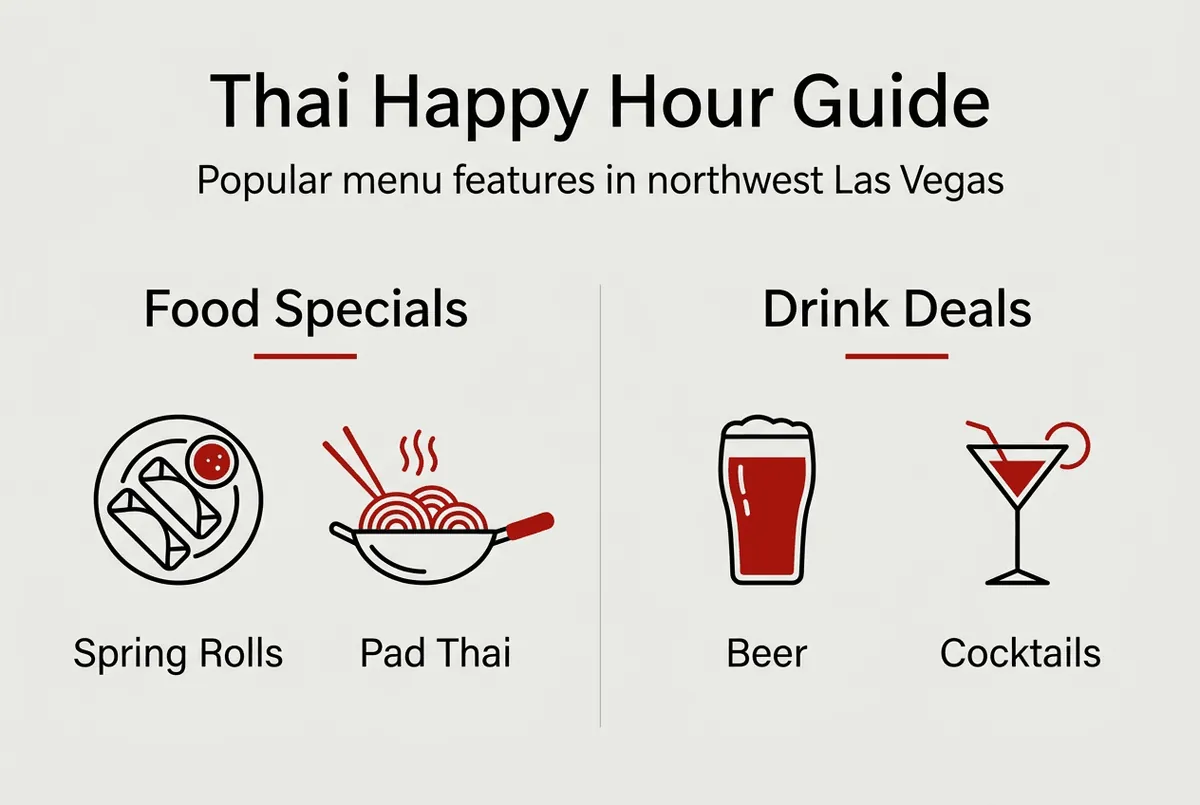 Thai Happy Hour Guide

Popular menu features in northwest Las Vegas

Food Specials

Spring Rolls

Pad Thai

Drink Deals

Beer

Cocktails